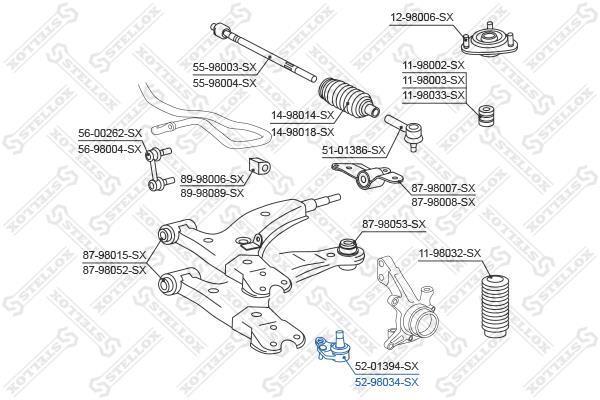 12-98006-SX

55-98003-SX
55-98004-SX

11-98002-SX
11-98003-SX
11-98033-SX

14-98014-SX
14-98018-SX

56-00262-SX
56-98004-SX

51-01386-SX

89-98006-SX
89-98089-SX

87-98007-SX
87-98008-SX

87-98053-SX

87-98015-SX
87-98052-SX

11-98032-SX

52-01394-SX
52-98034-SX

STELLOX