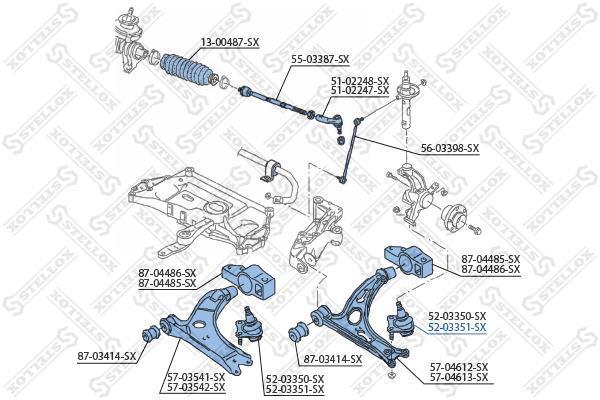 13-00487-SX
55-03387-SX
51-02248-SX
51-02247-SX
56-03398-SX
87-04485-SX
87-04486-SX
87-04486-SX
87-04485-SX
52-03350-SX
52-03351-SX
87-03414-SX
87-03414-SX
57-04612-SX
57-04613-SX
57-03541-SX
57-03542-SX
52-03350-SX
52-03351-SX
STELLOX