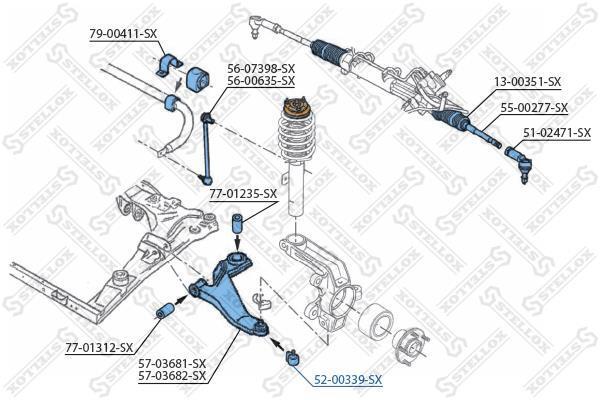 79-00411-SX
56-07398-SX
56-00635-SX
13-00351-SX
55-00277-SX
51-02471-SX
77-01235-SX
77-01312-SX
57-03681-SX
57-03682-SX
52-00339-SX
STELLOX