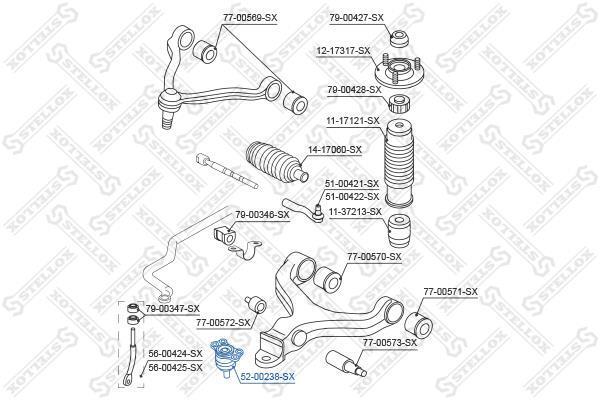 77-00569-SX
79-00427-SX
12-17317-SX
79-00428-SX
11-17121-SX
14-17060-SX
51-00421-SX
51-00422-SX
11-37213-SX
79-00346-SX
77-00570-SX
77-00571-SX
79-00347-SX
77-00572-SX
77-00573-SX
56-00424-SX
56-00425-SX
52-00238-SX
STELLOX