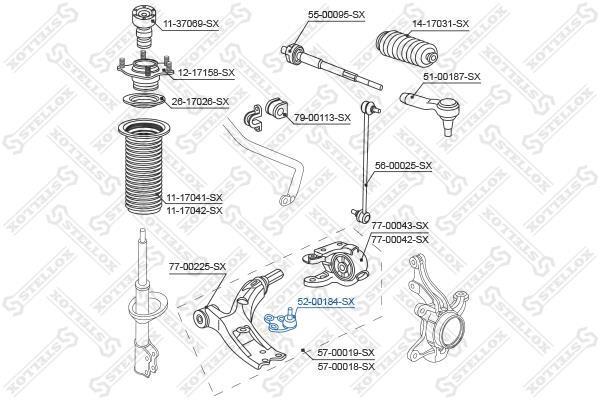 11-37069-SX
12-17158-SX
26-17026-SX
11-17041-SX
11-17042-SX
55-00095-SX
14-17031-SX
51-00187-SX
79-00113-SX
56-00025-SX
77-00043-SX
77-00042-SX
77-00225-SX
52-00184-SX
57-00019-SX
57-00018-SX
STELLOX