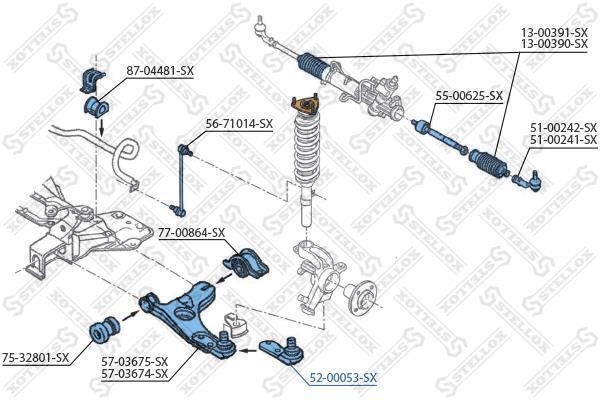 13-00391-SX
13-00390-SX
87-04481-SX
55-00625-SX
56-71014-SX
51-00242-SX
51-00241-SX
77-00864-SX
75-32801-SX
57-03675-SX
57-03674-SX
52-00053-SX
STELLOX