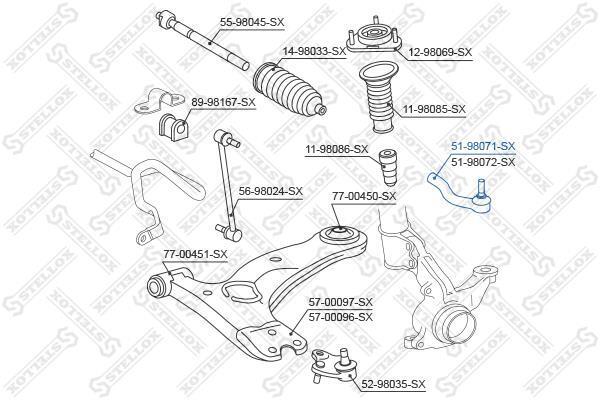 55-98045-SX
14-98033-SX
12-98069-SX
89-98167-SX
11-98085-SX
11-98086-SX
51-98071-SX
51-98072-SX
56-98024-SX
77-00450-SX
77-00451-SX
57-00097-SX
57-00096-SX
52-98035-SX
STELLOX