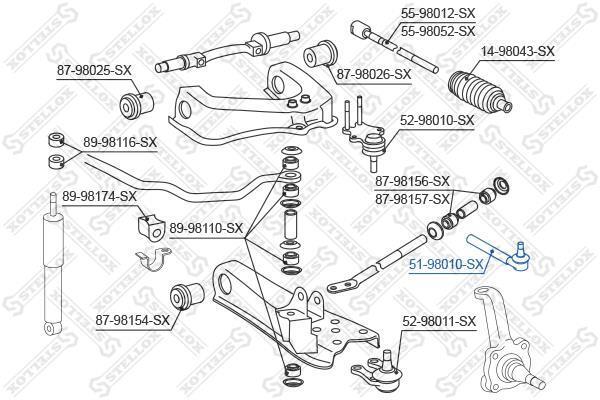 55-98012-SX
55-98052-SX
14-98043-SX
87-98025-SX
87-98026-SX
52-98010-SX
89-98116-SX
87-98156-SX
87-98157-SX
89-98174-SX
89-98110-SX
51-98010-SX
87-98154-SX
52-98011-SX
STELLOX