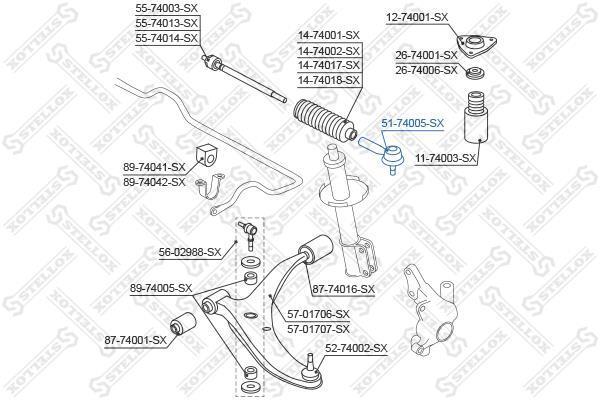 55-74003-SX
55-74013-SX
55-74014-SX

14-74001-SX
14-74002-SX
14-74017-SX
14-74018-SX

12-74001-SX

26-74001-SX
26-74006-SX

51-74005-SX

11-74003-SX

89-74041-SX
89-74042-SX

56-02988-SX

89-74005-SX

87-74016-SX

57-01706-SX
57-01707-SX

87-74001-SX

52-74002-SX

STELLOX