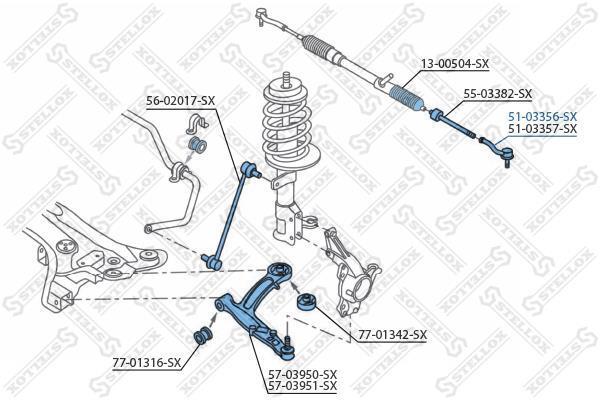 13-00504-SX
55-03382-SX
51-03356-SX
51-03357-SX
56-02017-SX
77-01342-SX
77-01316-SX
57-03950-SX
57-03951-SX
STELLOX