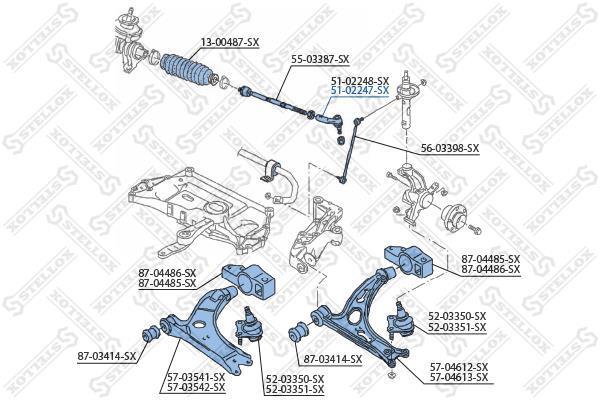 13-00487-SX
55-03387-SX
51-02248-SX
51-02247-SX
56-03398-SX
87-04485-SX
87-04486-SX
87-04486-SX
87-04485-SX
52-03350-SX
52-03351-SX
87-03414-SX
87-03414-SX
57-04612-SX
57-04613-SX
57-03541-SX
57-03542-SX
52-03350-SX
52-03351-SX
STELLOX