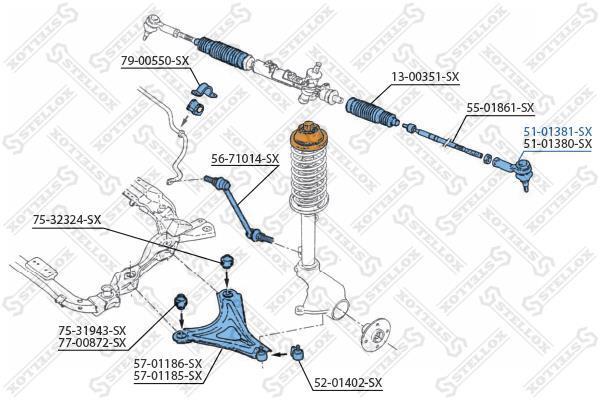 79-00550-SX

13-00351-SX

55-01861-SX

51-01381-SX
51-01380-SX

56-71014-SX

75-32324-SX

75-31943-SX
77-00872-SX

57-01186-SX
57-01185-SX

52-01402-SX

STELLOX