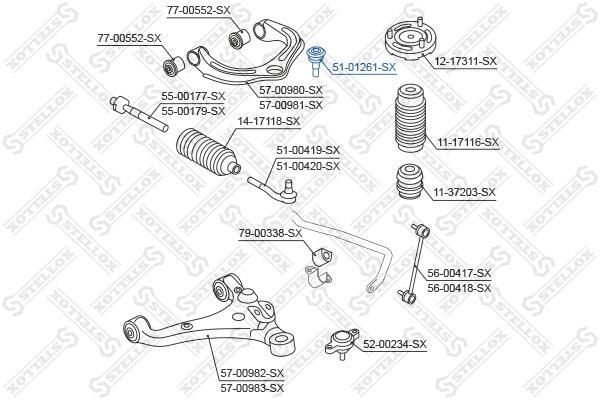 77-00552-SX
77-00552-SX
51-01261-SX
12-17311-SX
57-00980-SX
57-00981-SX
55-00177-SX
55-00179-SX
14-17118-SX
11-17116-SX
51-00419-SX
51-00420-SX
11-37203-SX
79-00338-SX
56-00417-SX
56-00418-SX
52-00234-SX
57-00982-SX
57-00983-SX
STELLOX