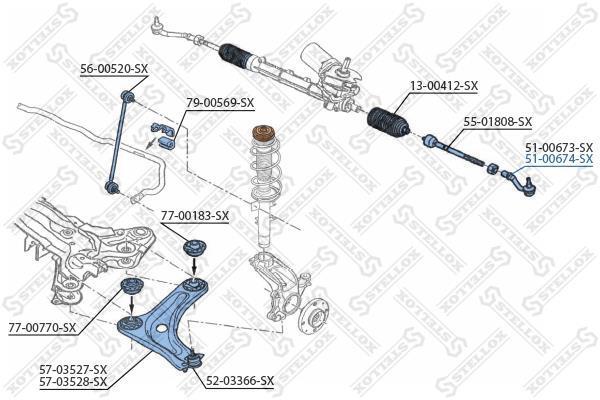 56-00520-SX
79-00569-SX
13-00412-SX
55-01808-SX
51-00673-SX
51-00674-SX
77-00183-SX
77-00770-SX
57-03527-SX
57-03528-SX
52-03366-SX
STELLOX