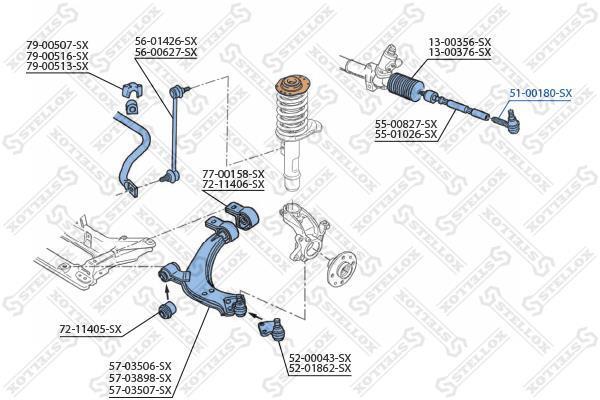 79-00507-SX
79-00516-SX
79-00513-SX

56-01426-SX
56-00627-SX

13-00356-SX
13-00376-SX

51-00180-SX

55-00827-SX
55-01026-SX

77-00158-SX
72-11406-SX

72-11405-SX

57-03506-SX
57-03898-SX
57-03507-SX

52-00043-SX
52-01862-SX

STELLOX