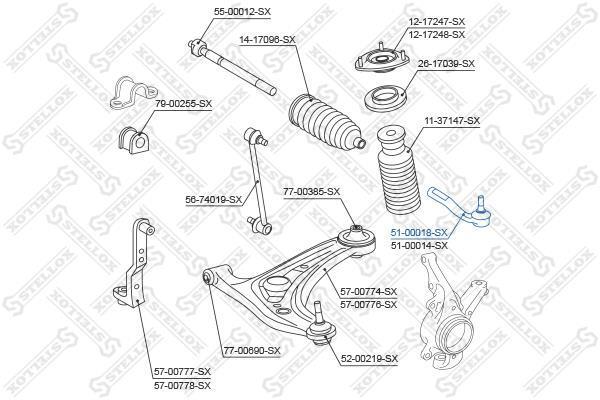 55-00012-SX
14-17096-SX
12-17247-SX
12-17248-SX
26-17039-SX
79-00255-SX
11-37147-SX
56-74019-SX
77-00385-SX
51-00018-SX
51-00014-SX
57-00774-SX
57-00776-SX
77-00690-SX
52-00219-SX
57-00777-SX
57-00778-SX
STELLOX