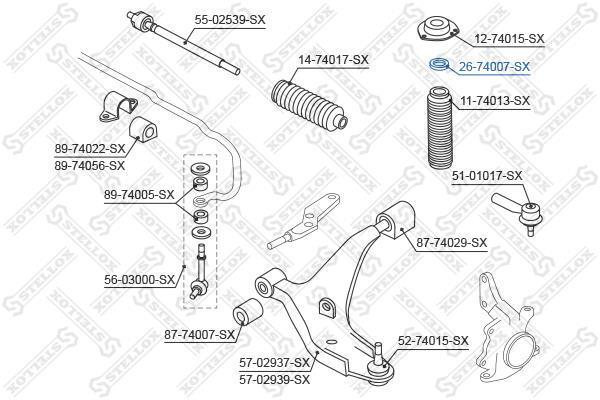 55-02539-SX
12-74015-SX
14-74017-SX
26-74007-SX
11-74013-SX
89-74022-SX
89-74056-SX
51-01017-SX
89-74005-SX
87-74029-SX
56-03000-SX
87-74007-SX
52-74015-SX
57-02937-SX
57-02939-SX
STELLOX