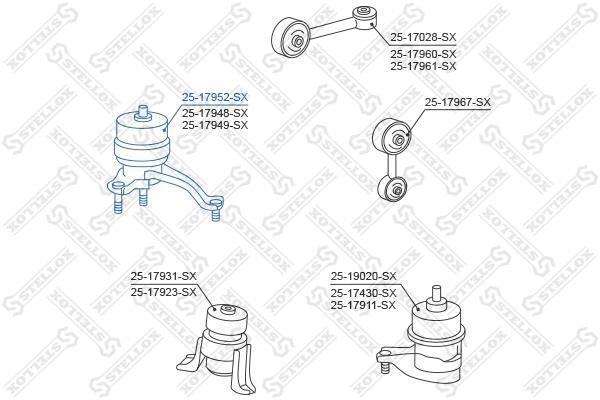 25-17028-SX
25-17960-SX
25-17961-SX

25-17952-SX
25-17948-SX
25-17949-SX

25-17967-SX

25-17931-SX
25-17923-SX

25-19020-SX
25-17430-SX
25-17911-SX

STELLOX