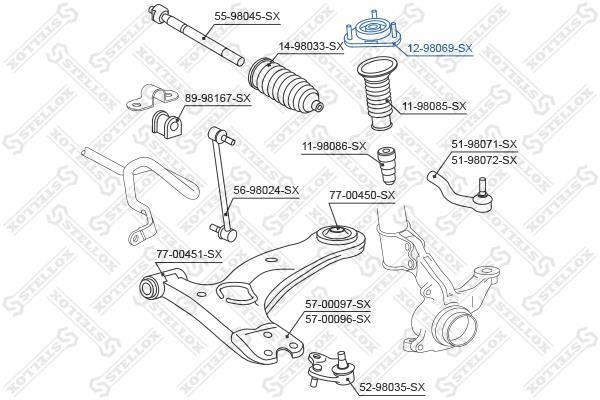 55-98045-SX
14-98033-SX
12-98069-SX
89-98167-SX
11-98085-SX
11-98086-SX
51-98071-SX
51-98072-SX
56-98024-SX
77-00450-SX
77-00451-SX
57-00097-SX
57-00096-SX
52-98035-SX
STELLOX