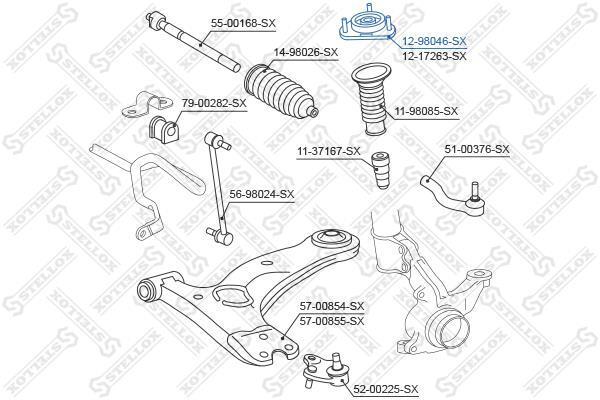 55-00168-SX
12-98046-SX
12-17263-SX
14-98026-SX
79-00282-SX
11-98085-SX
11-37167-SX
51-00376-SX
56-98024-SX
57-00854-SX
57-00855-SX
52-00225-SX
STELLOX